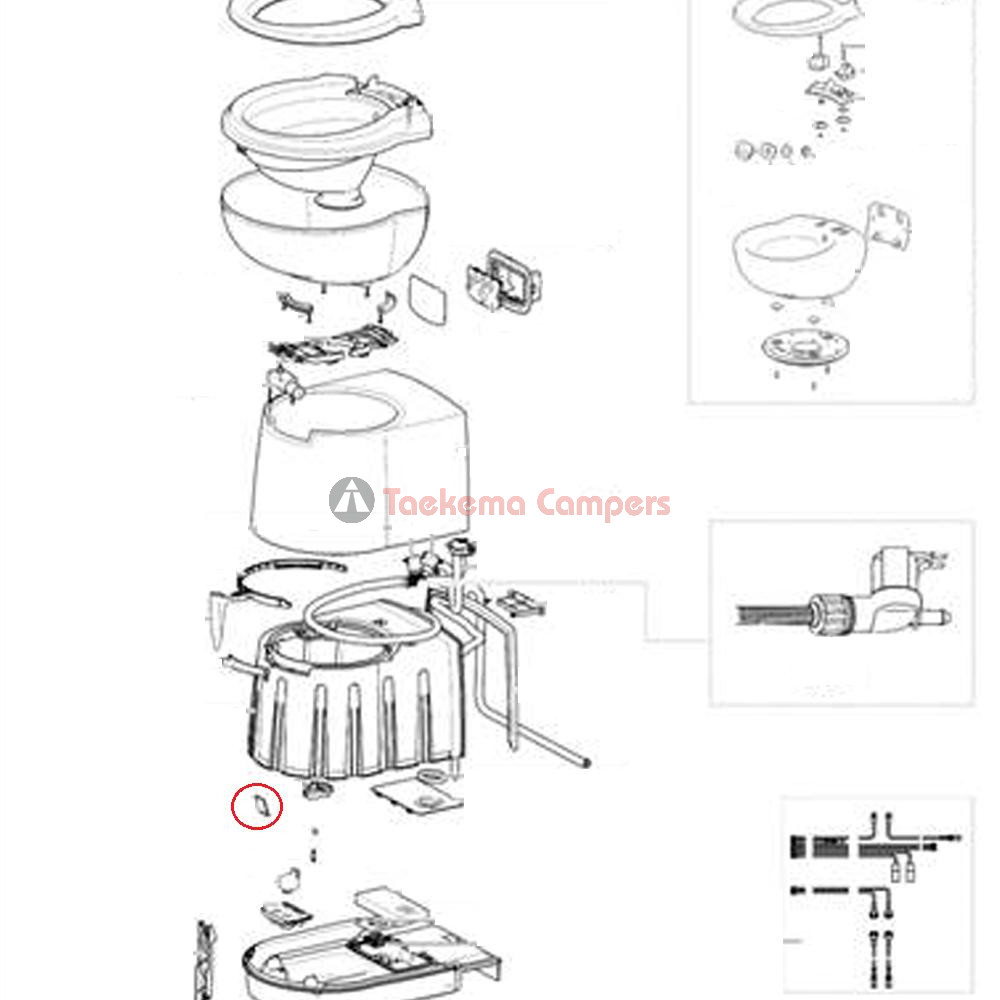 Taekema Campers