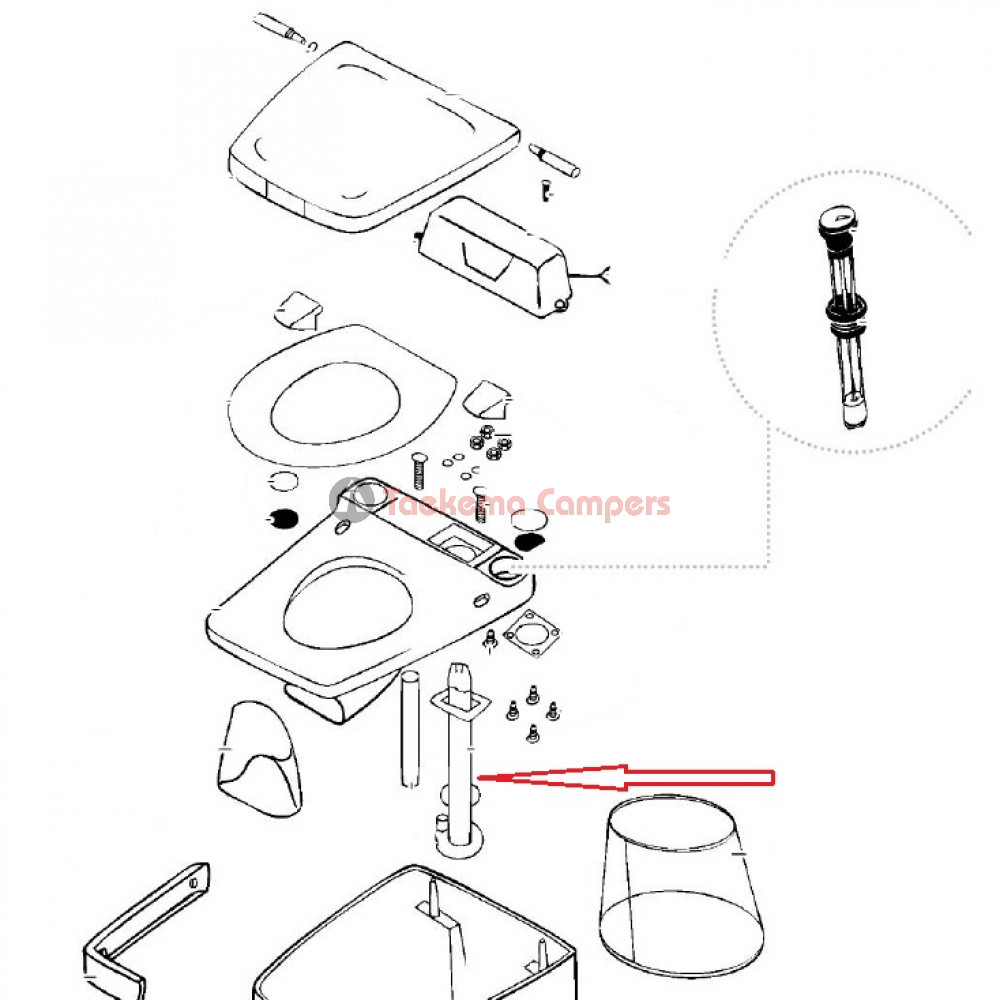 Taekema Campers