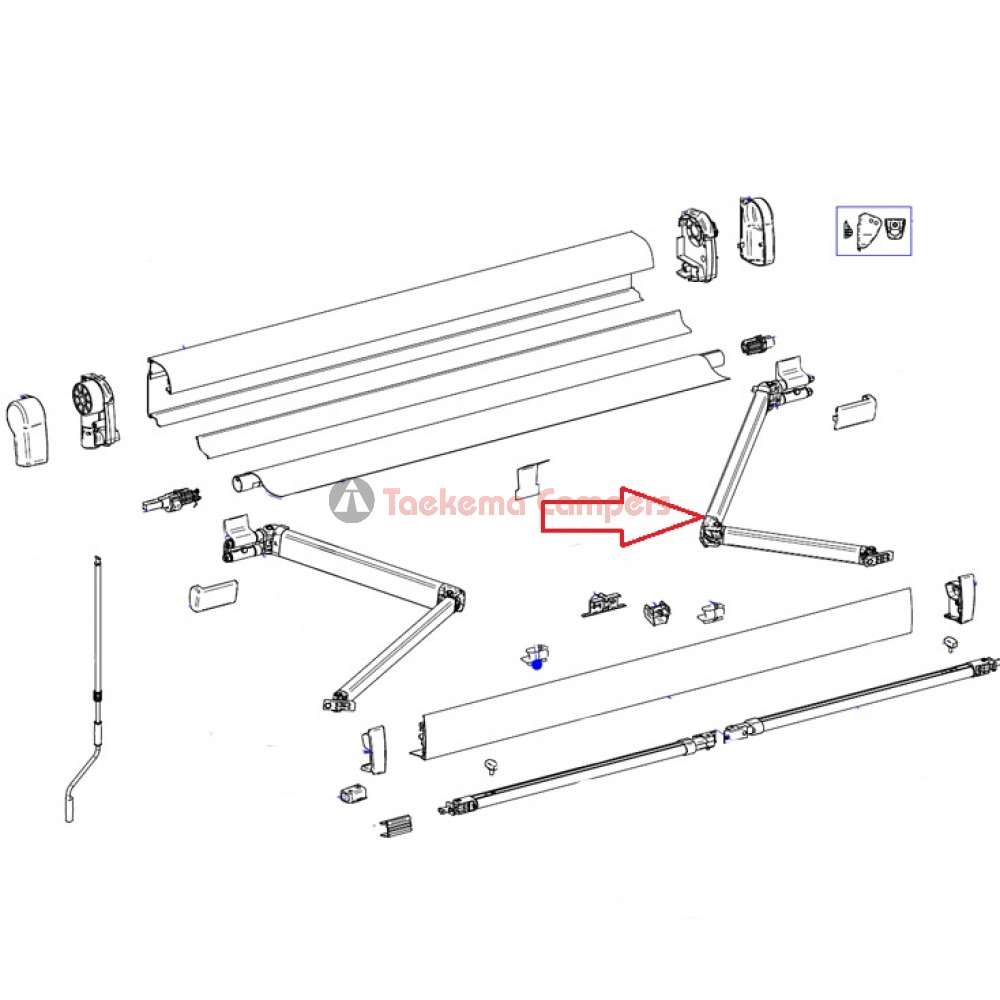 Taekema Campers