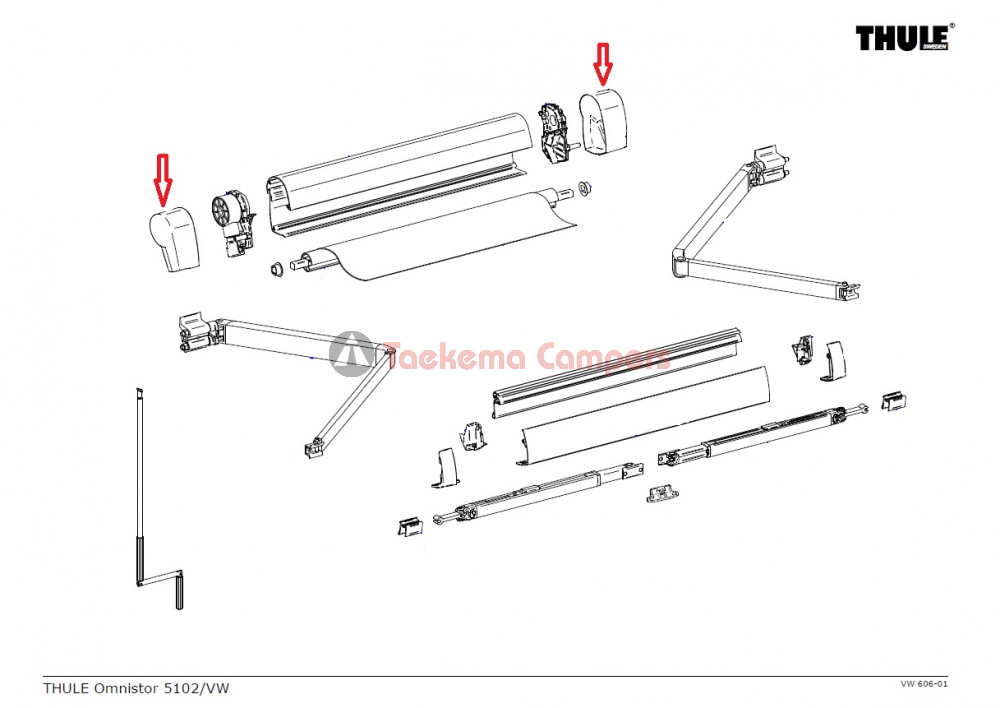 THULE®
SWEDEN

Taekema Campers

THULE Omnistor 5102/VW

VW 606-01