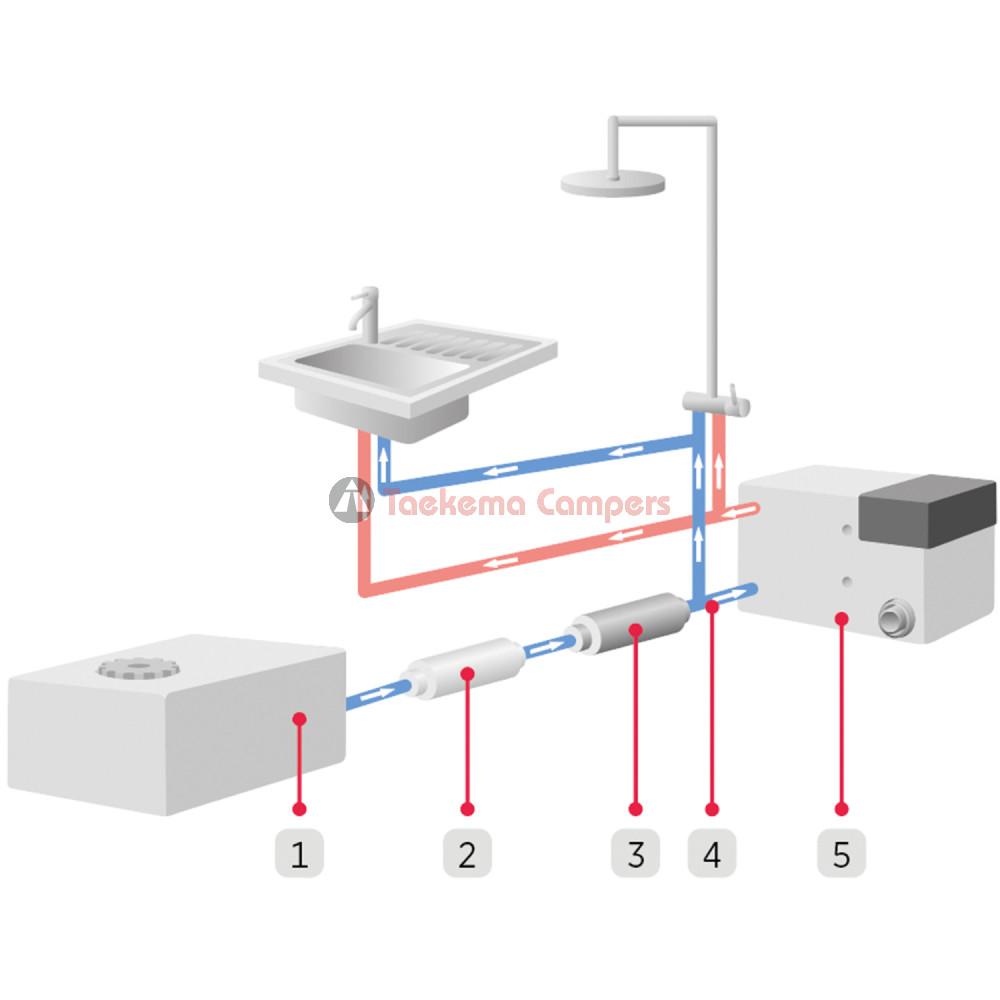 Taekema Campers

1

2

3

4

5